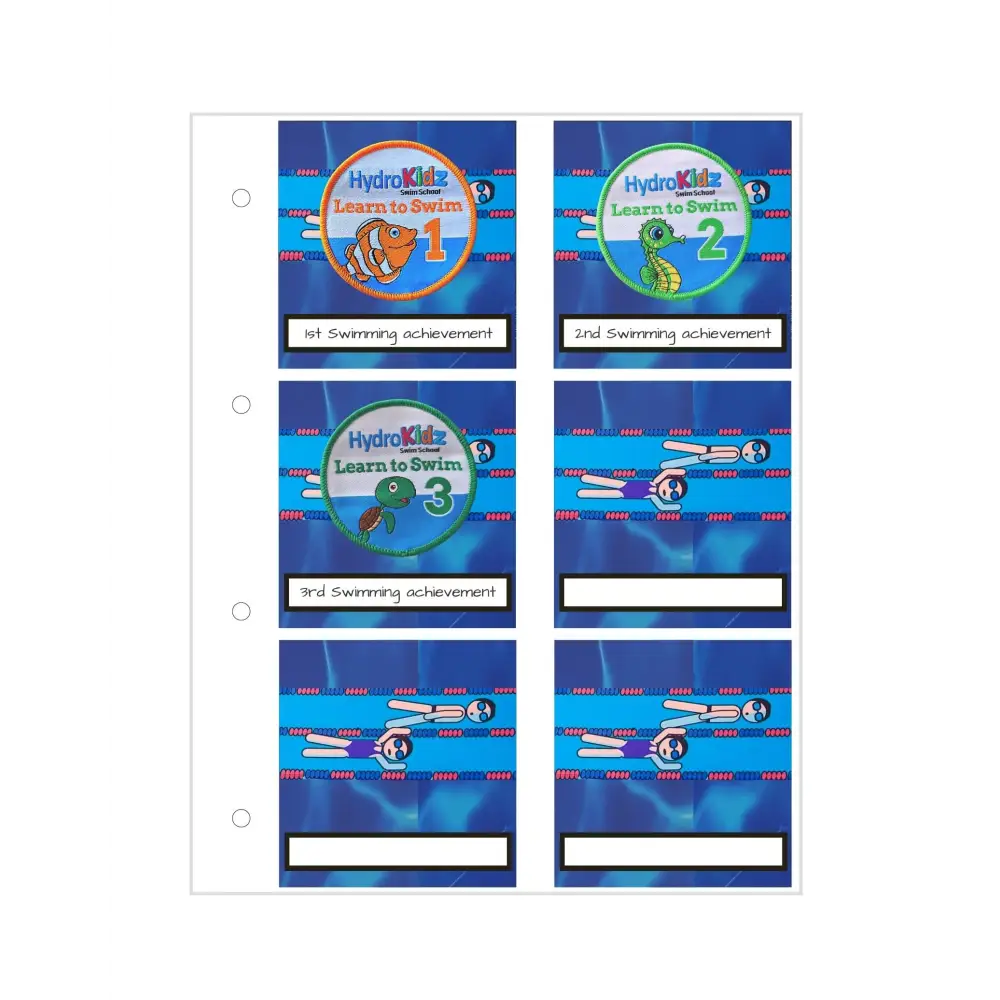 HydroKidz
Swim School
Learn to Swim
1

1st Swimming achievement

HydroKidz
Swim School
Learn to Swim
2

2nd Swimming achievement

HydroKidz
Swim School
Learn to Swim
3

3rd Swimming achievement